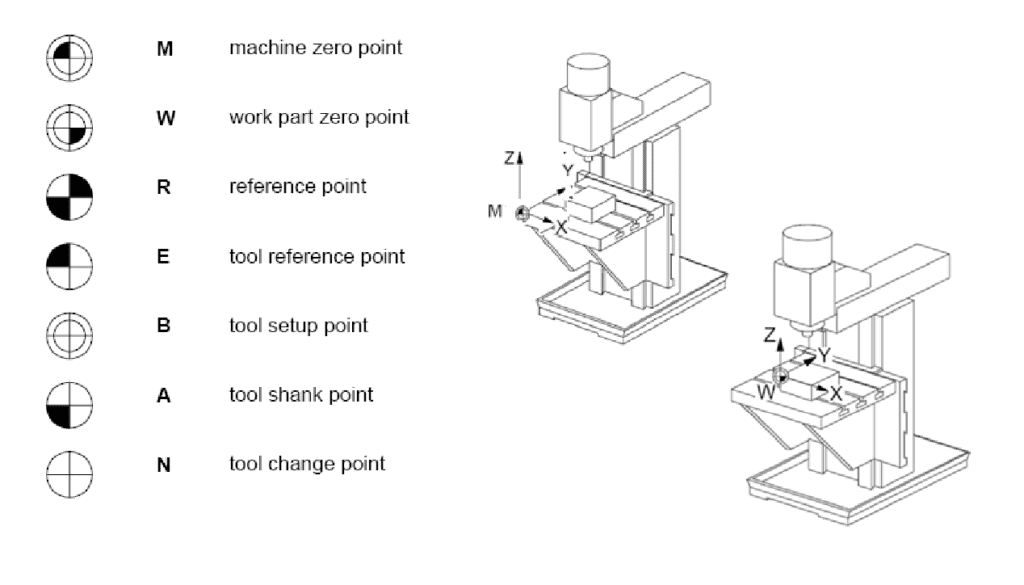 M machine zero point

W work part zero point

R reference point

E tool reference point

B tool setup point

A tool shank point

N tool change point

Z
Y
M
X

Z
Y
W
X