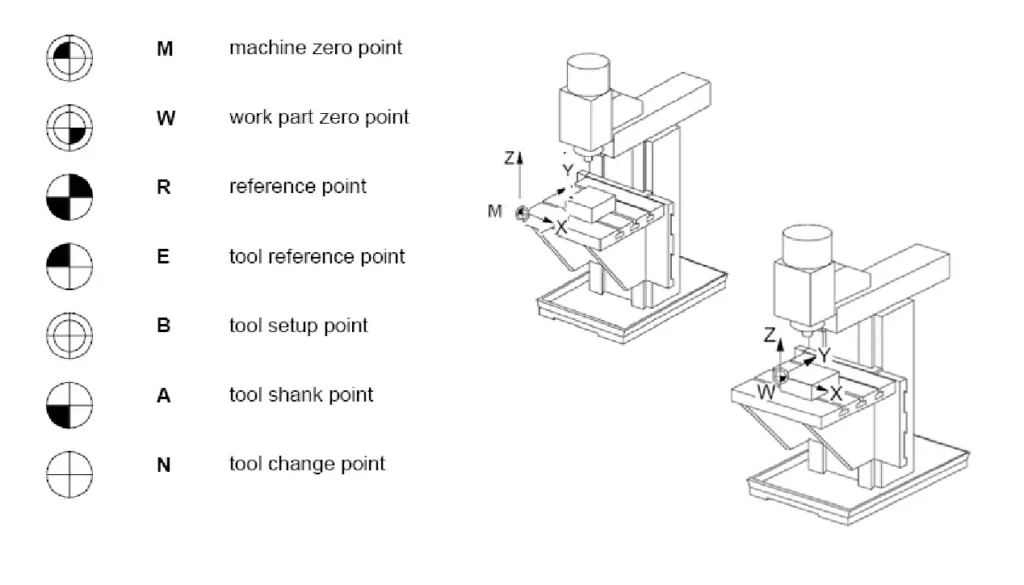 M machine zero point

W work part zero point

R reference point

E tool reference point

B tool setup point

A tool shank point

N tool change point

Z
Y
M
X

Z
Y
W
X